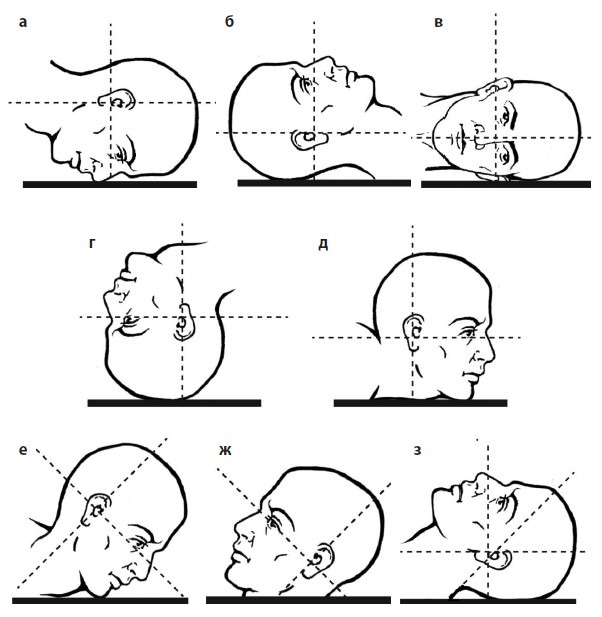 а

б

в

г

д

е

ж

з