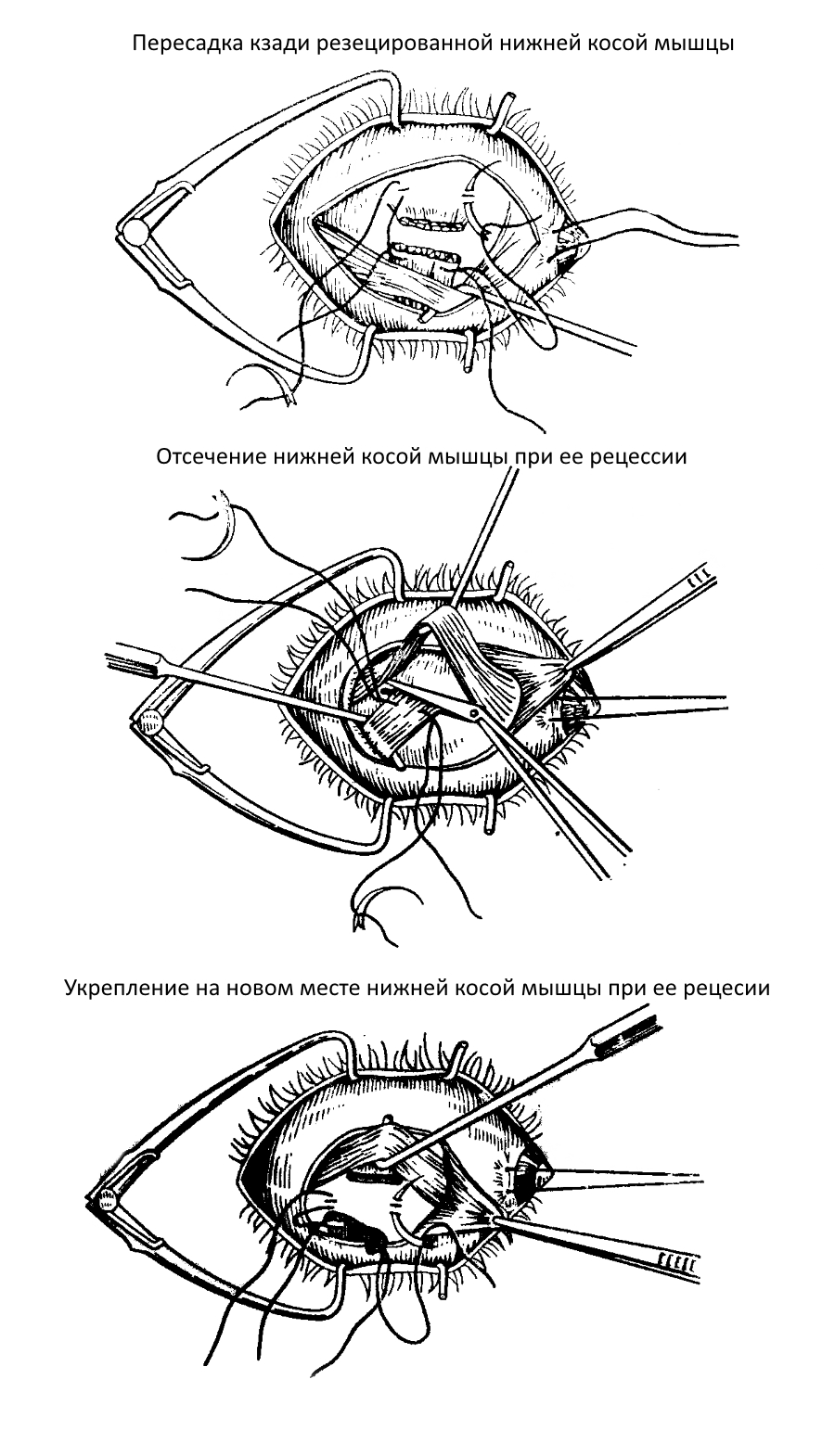 Пересадка кзади резецированной нижней косой мышцы

Отсечение нижней косой мышцы при ее рецессии

Укрепление на новом месте нижней косой мышцы при ее рецесии